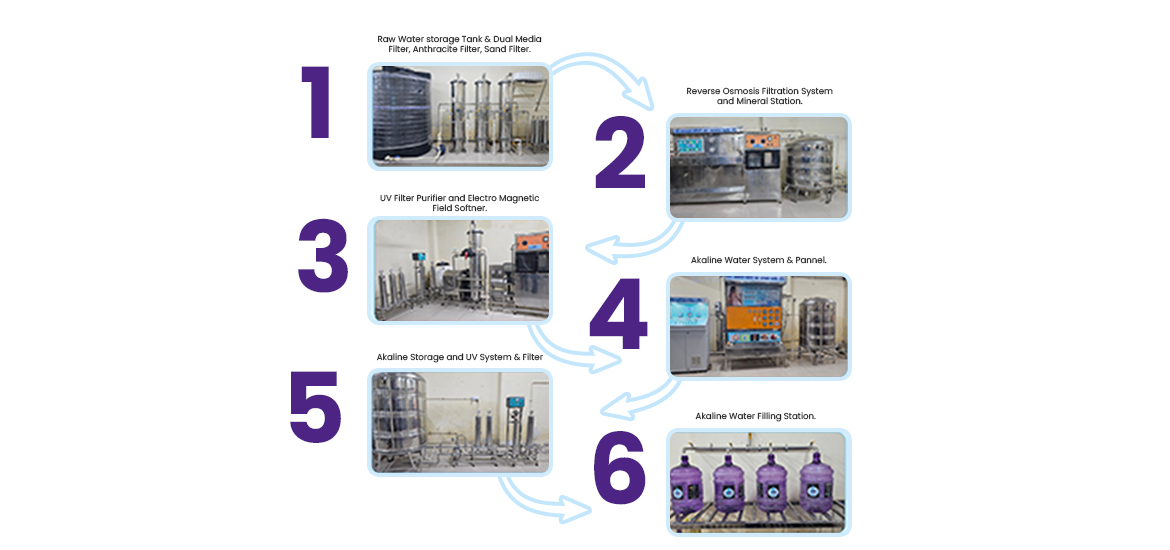 1

Raw Water storage Tank & Dual Media Filter, Anthracite Filter, Sand Filter.

2

Reverse Osmosis Filtration System and Mineral Station.

3

UV Filter Purifier and Electro Magnetic Field Softner.

4

Akaline Water System & Pannel.

5

Akaline Storage and UV System & Filter

6

Akaline Water Filling Station.